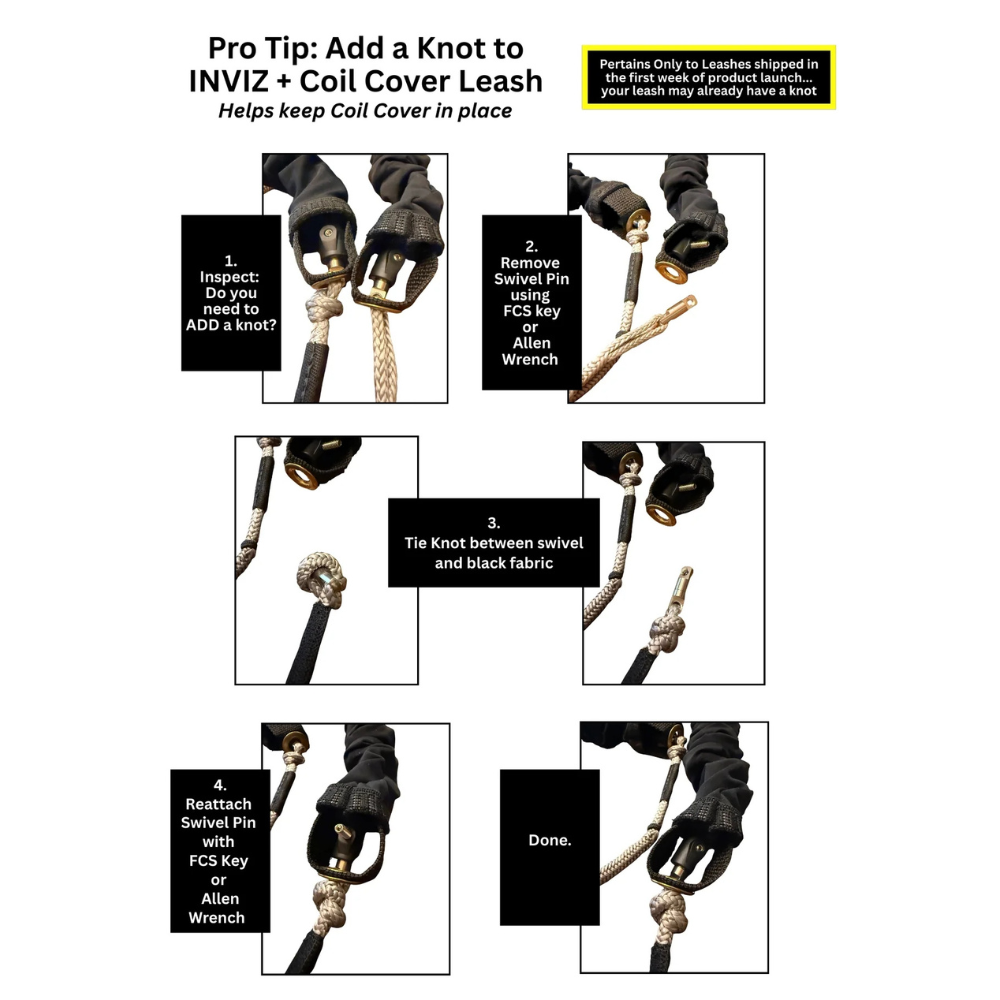 Pro Tip: Add a Knot to INVIZ + Coil Cover Leash
Helps keep Coil Cover in place

Pertains Only to Leashes shipped in the first week of product launch... your leash may already have a knot

1.
Inspect:
Do you need to ADD a knot?

2.
Remove Swivel Pin using FCS key or Allen Wrench

3.
Tie Knot between swivel and black fabric

4.
Reattach Swivel Pin with FCS Key or Allen Wrench

Done.